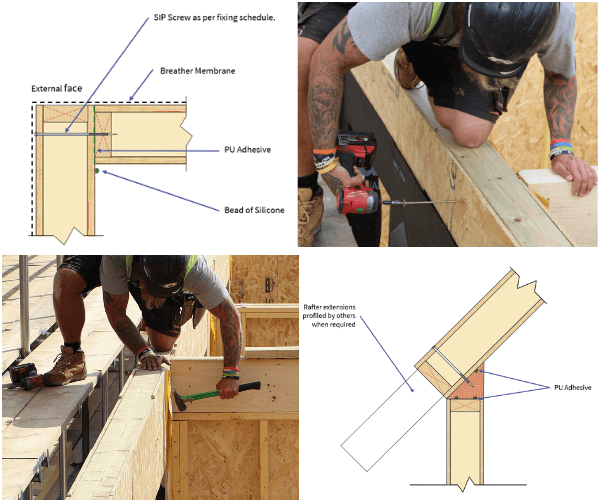 SIP Screw as per fixing schedule.

Breather Membrane

External face

PU Adhesive

Bead of Silicone

Rafter extensions profiled by others when required

PU Adhesive