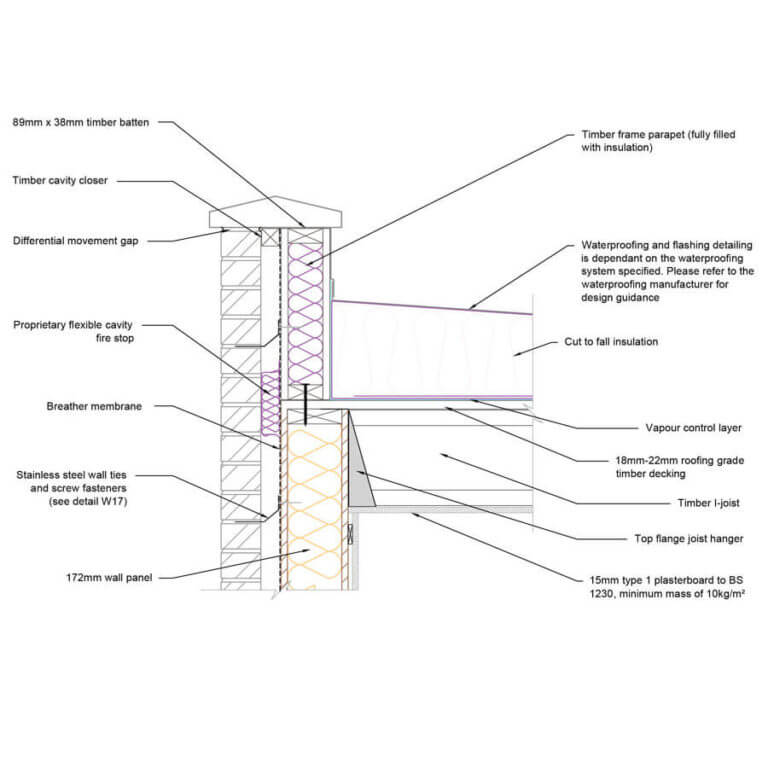 89mm x 38mm timber batten

Timber cavity closer

Differential movement gap

Proprietary flexible cavity fire stop

Breather membrane

Stainless steel wall ties and screw fasteners (see detail W17)

172mm wall panel

Timber frame parapet (fully filled with insulation)

Waterproofing and flashing detailing is dependant on the waterproofing system specified. Please refer to the waterproofing manufacturer for design guidance

Cut to fall insulation

Vapour control layer

18mm-22mm roofing grade timber decking

Timber I-joist

Top flange joist hanger

15mm type 1 plasterboard to BS 1230, minimum mass of 10kg/m²